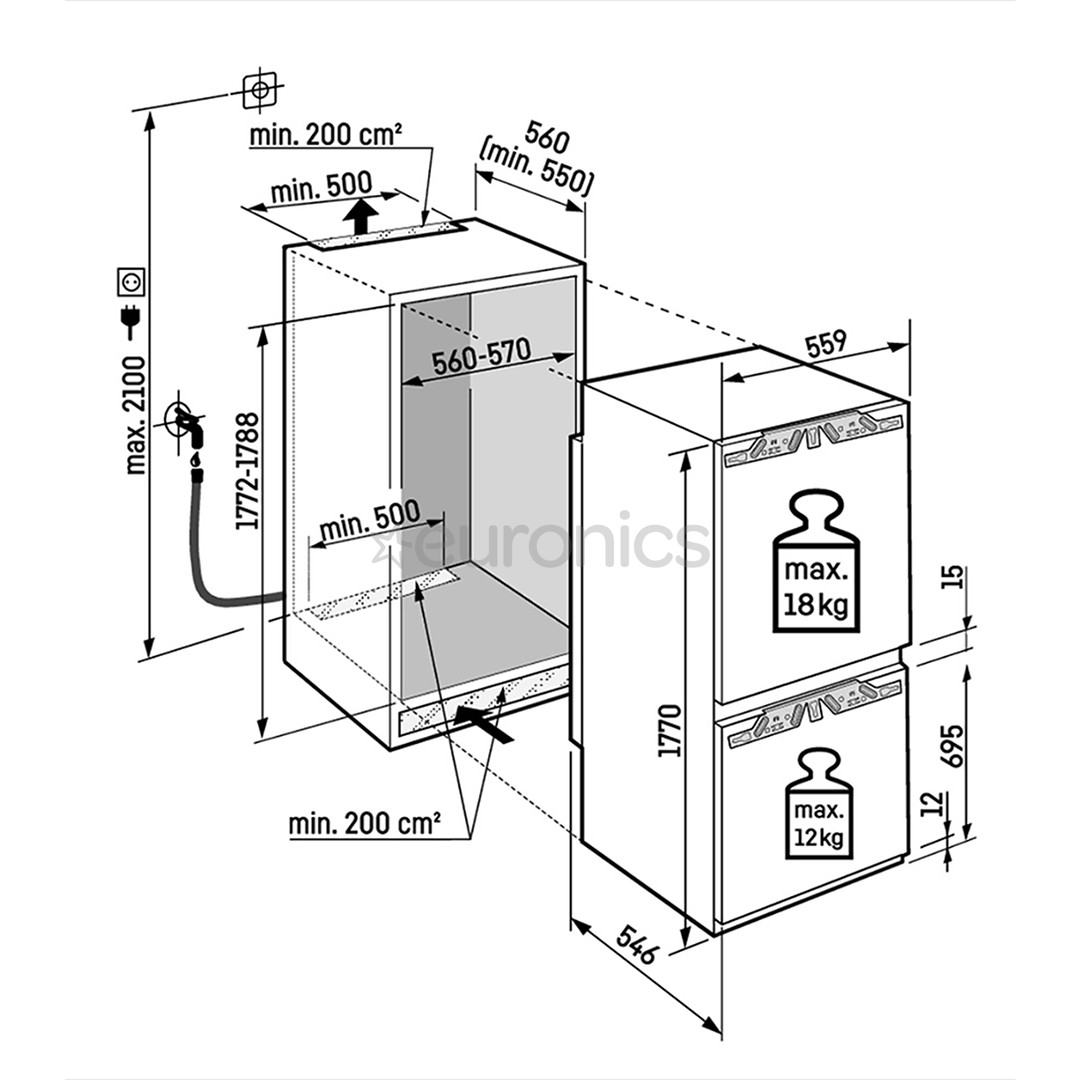 min. 200 cm²

min. 500

560 (min. 550)

max. 2100

1772-1788

560-570

559

min. 500

euronics

max. 18 kg

15

1770

695

max. 12 kg

12

min. 200 cm²

546