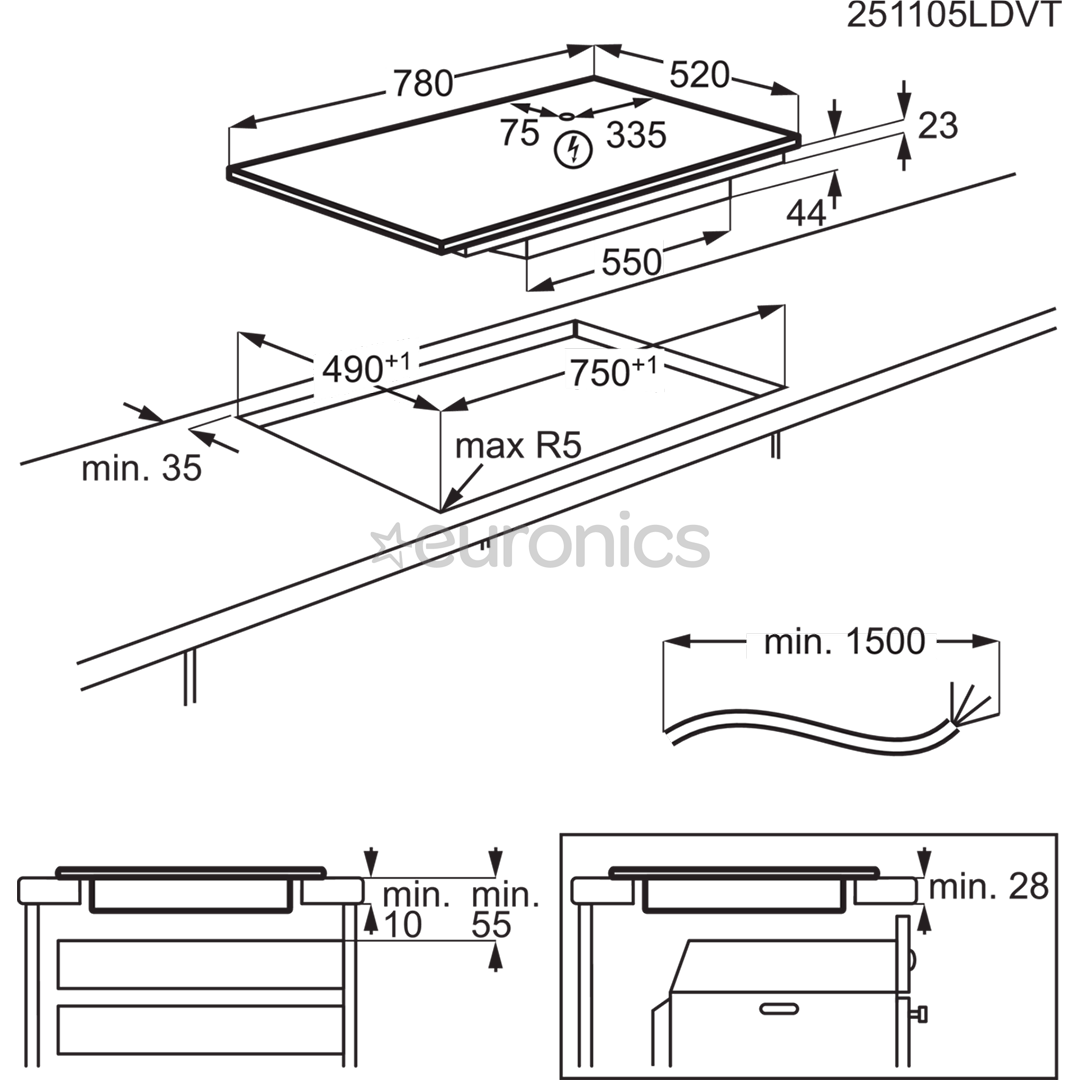 251105LDVT

780
520
75
335
23
44
550

$490^{+1}$
$750^{+1}$
min. 35
max R5

euronics

min. 1500

min.
10
min.
55

min. 28