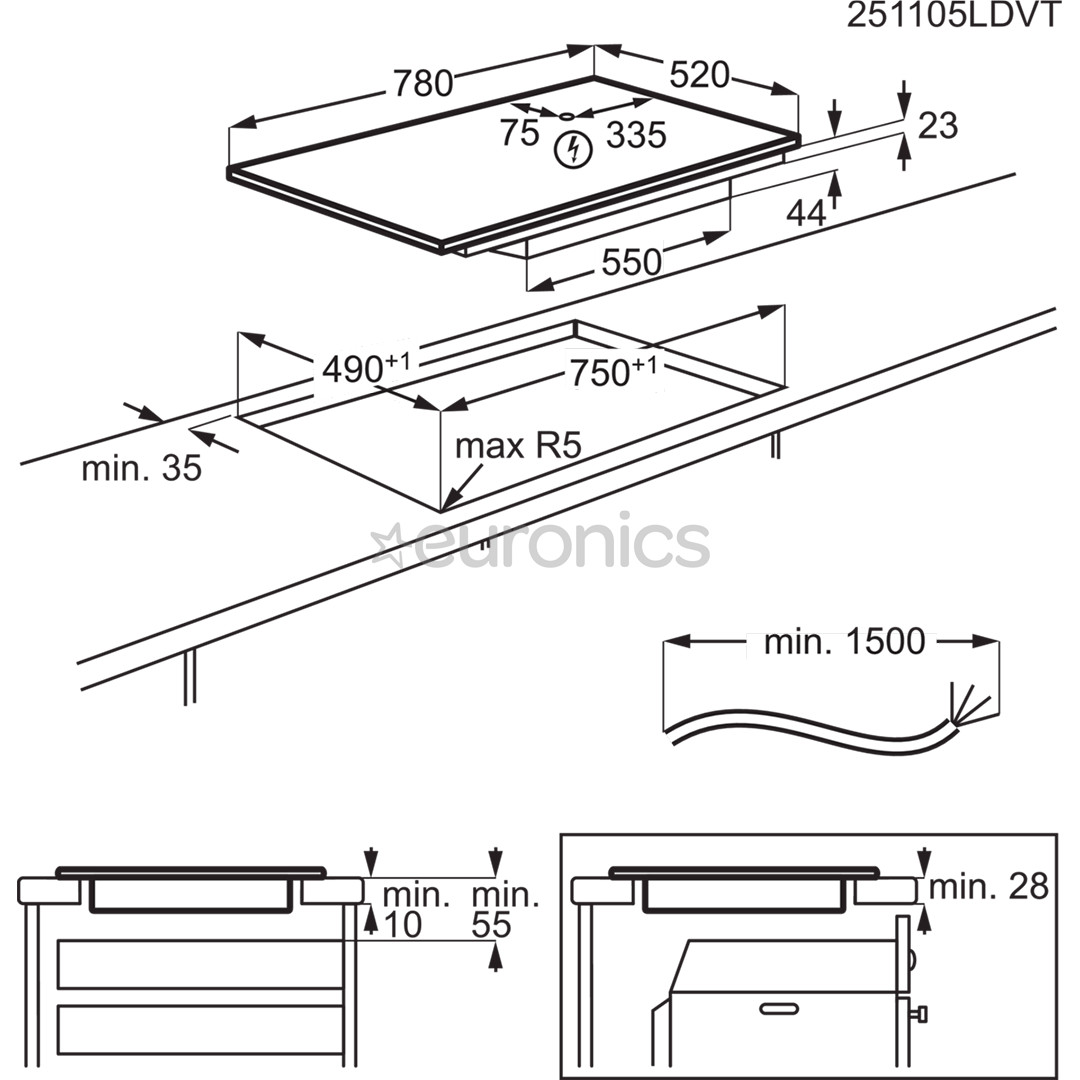 251105LDVT

780
520
75
335
23
44
550

$490^{+1}$
$750^{+1}$
min. 35
max R5

euronics

min. 1500

min. 10
min. 55

min. 28