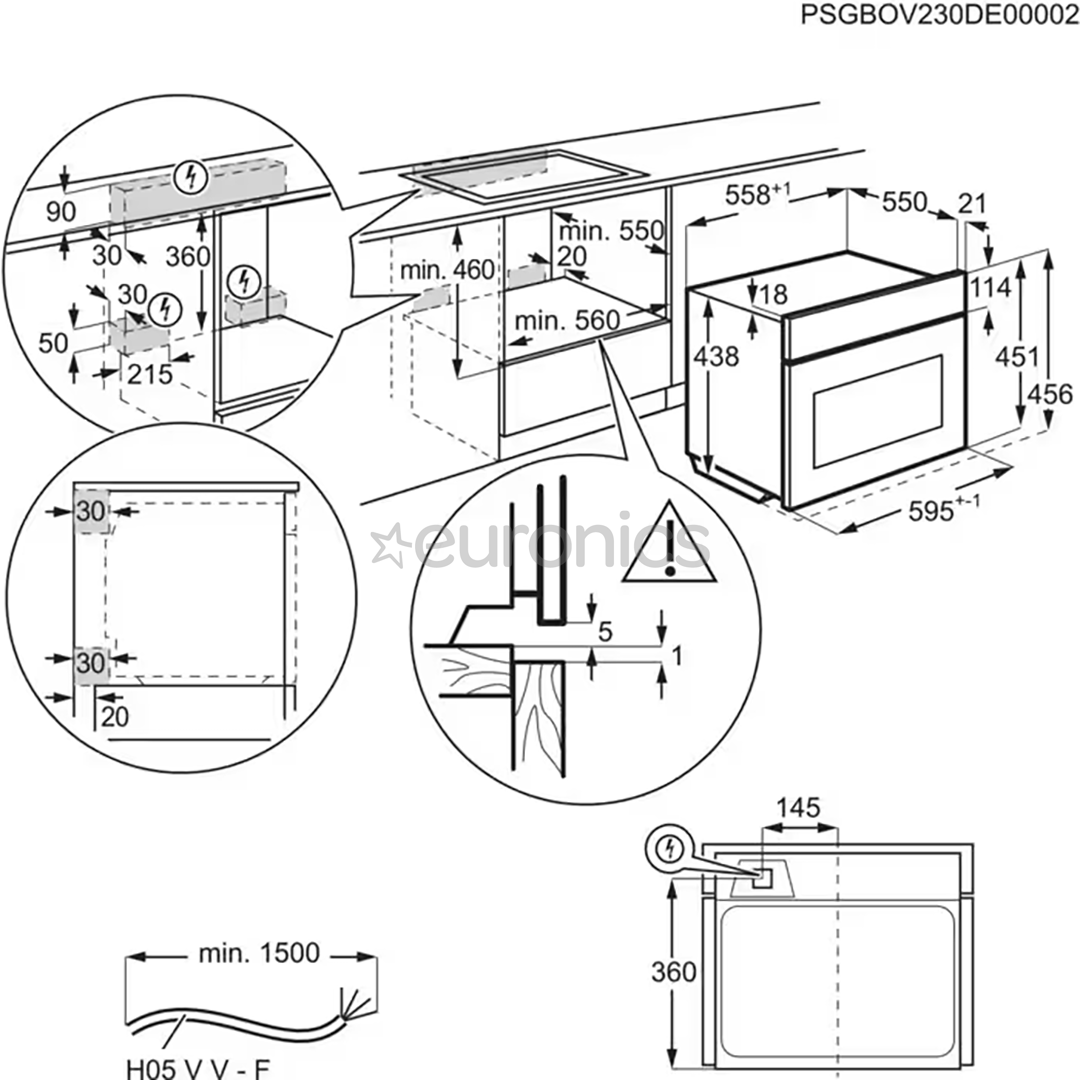 PSGBOV230DE00002

90
30
360
30
50
215

min. 460
min. 550
20
min. 560

$558^{+1}$
550
21
18
114
438
451
456
$595^{+-1}$

30
30
20

euronics

5
1

145
360

min. 1500
H05 V V - F