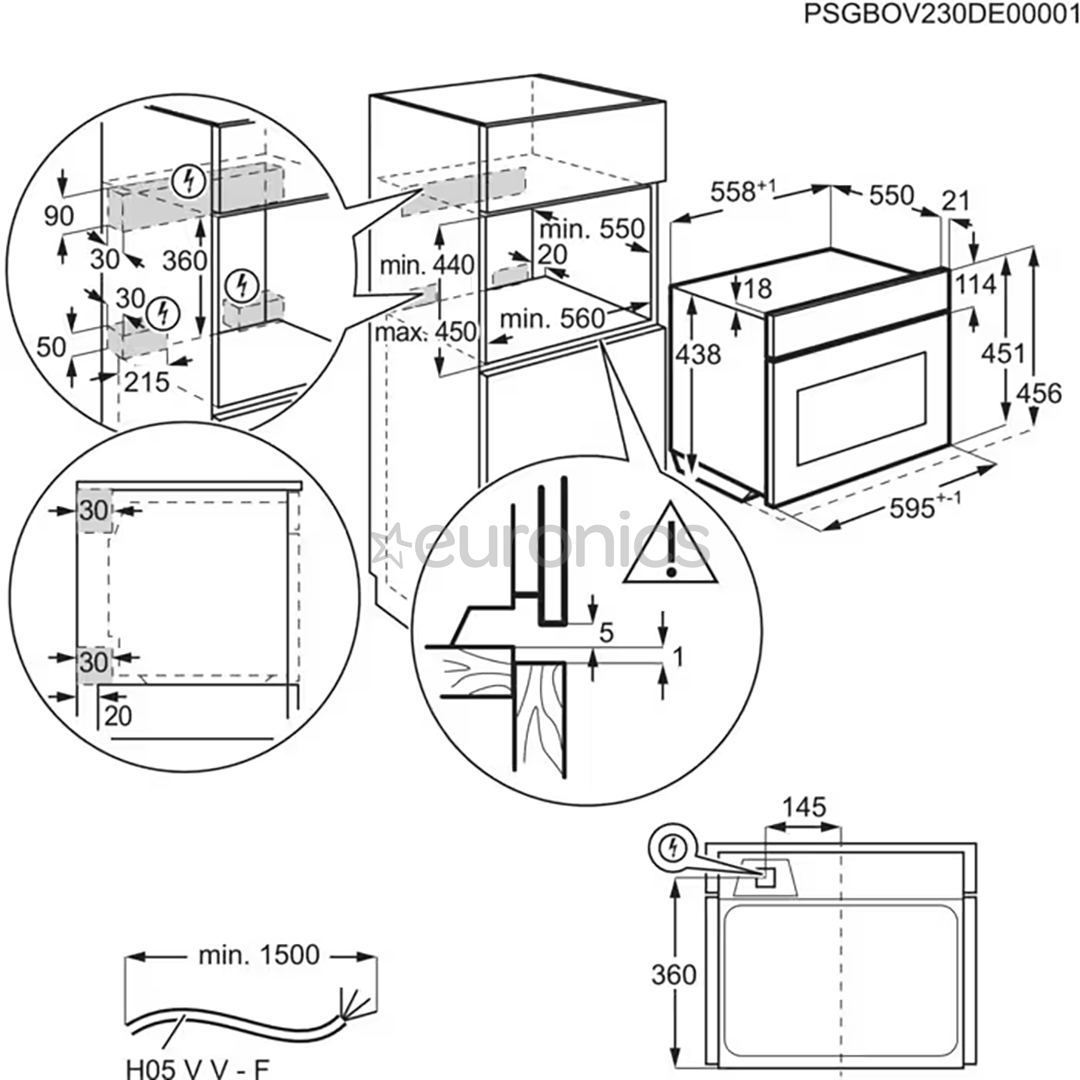 PSGBOV230DE00001

90
30
360
30
50
215

min. 440
max. 450
min. 550
20
min. 560

$558^{+1}$
550
21
18
114
438
451
456
$595^{+-1}$

30
30
20

euronics

5
1

145
360

min. 1500
H05 V V - F