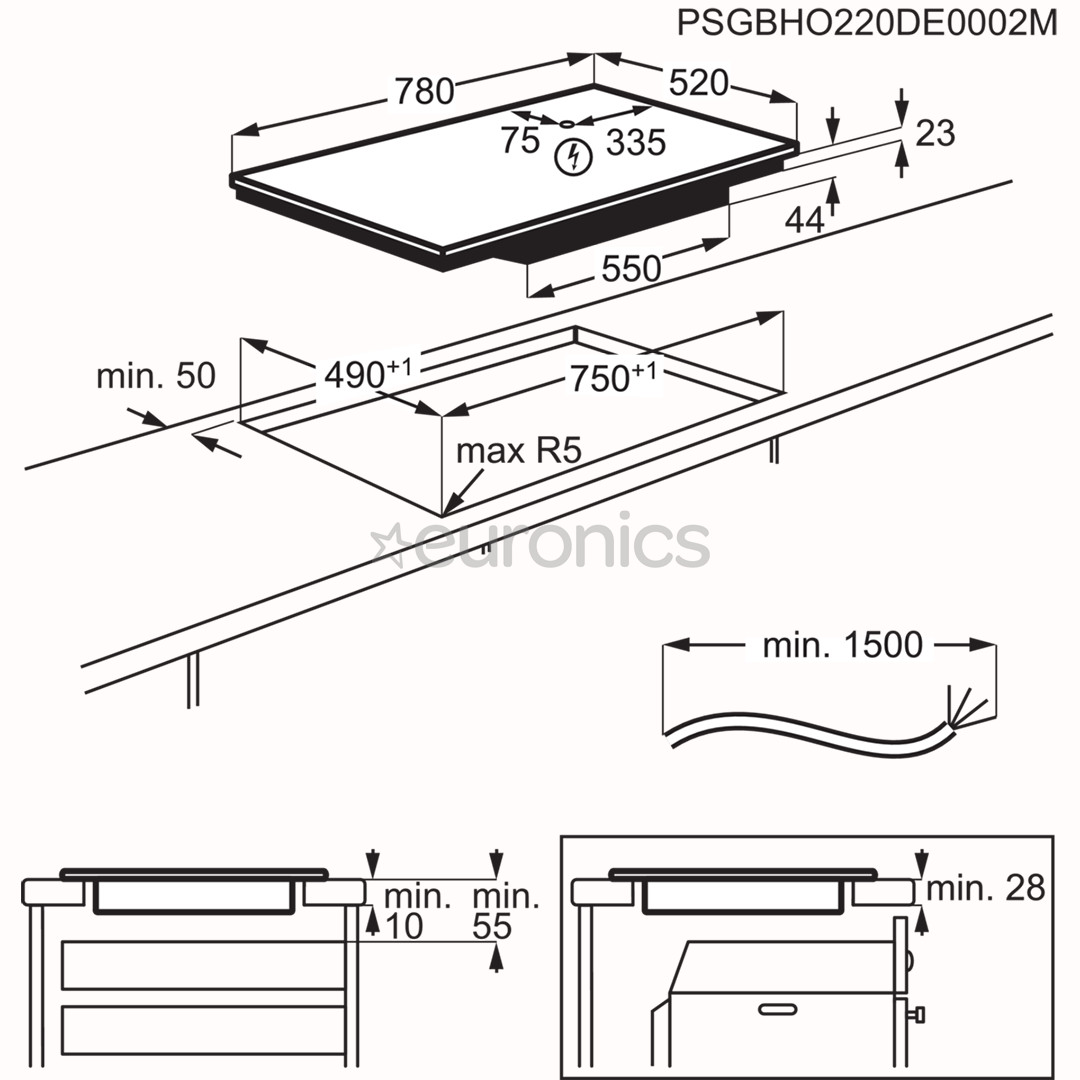 PSGBHO220DE0002M

780

520

75

335

23

44

550

min. 50

$490^{+1}$

$750^{+1}$

max R5

euronics

min. 1500

min. 10

min. 55

min. 28