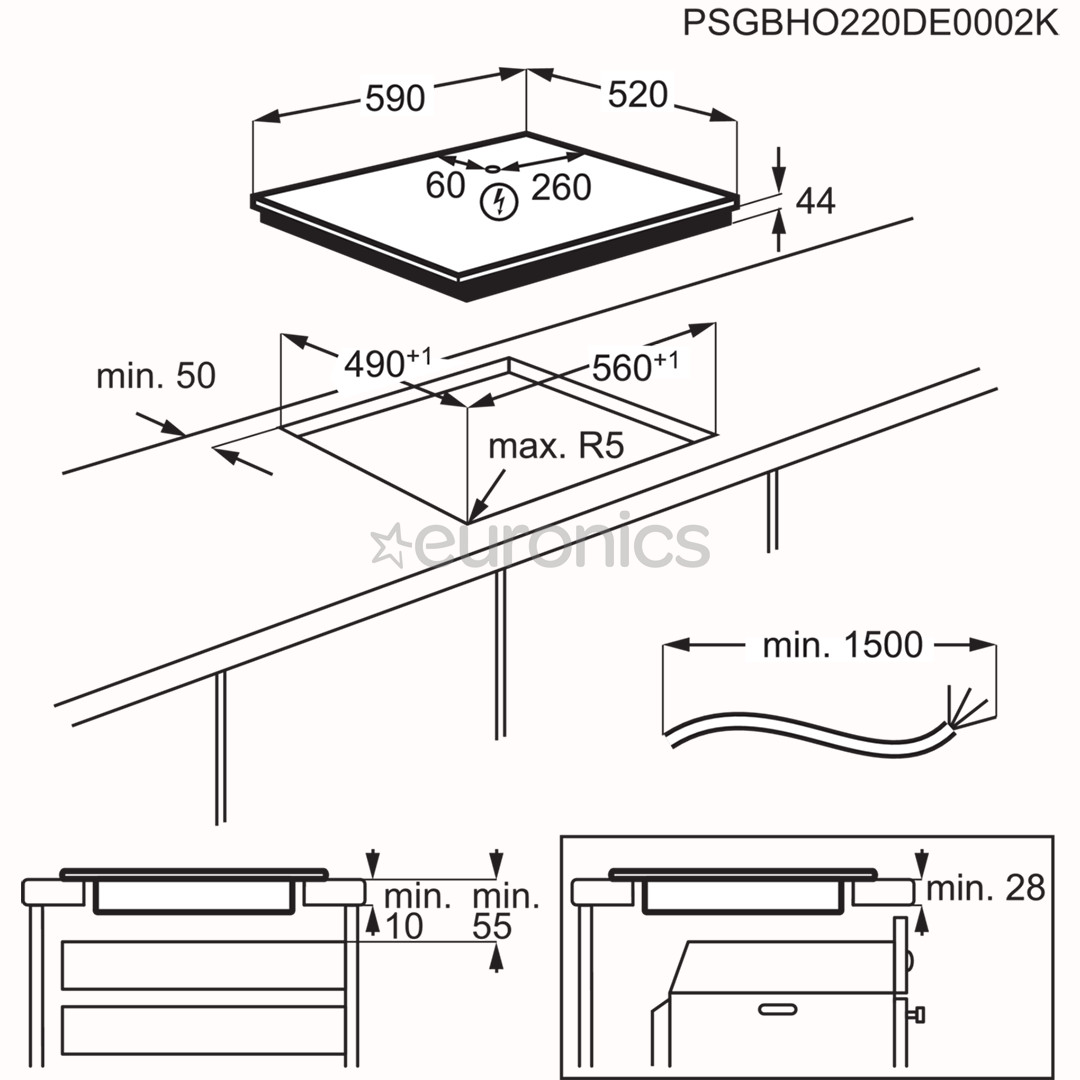 PSGBHO220DE0002K

590

520

60

260

44

min. 50

$490^{+1}$

$560^{+1}$

max. R5

euronics

min. 1500

min. 10

min. 55

min. 28