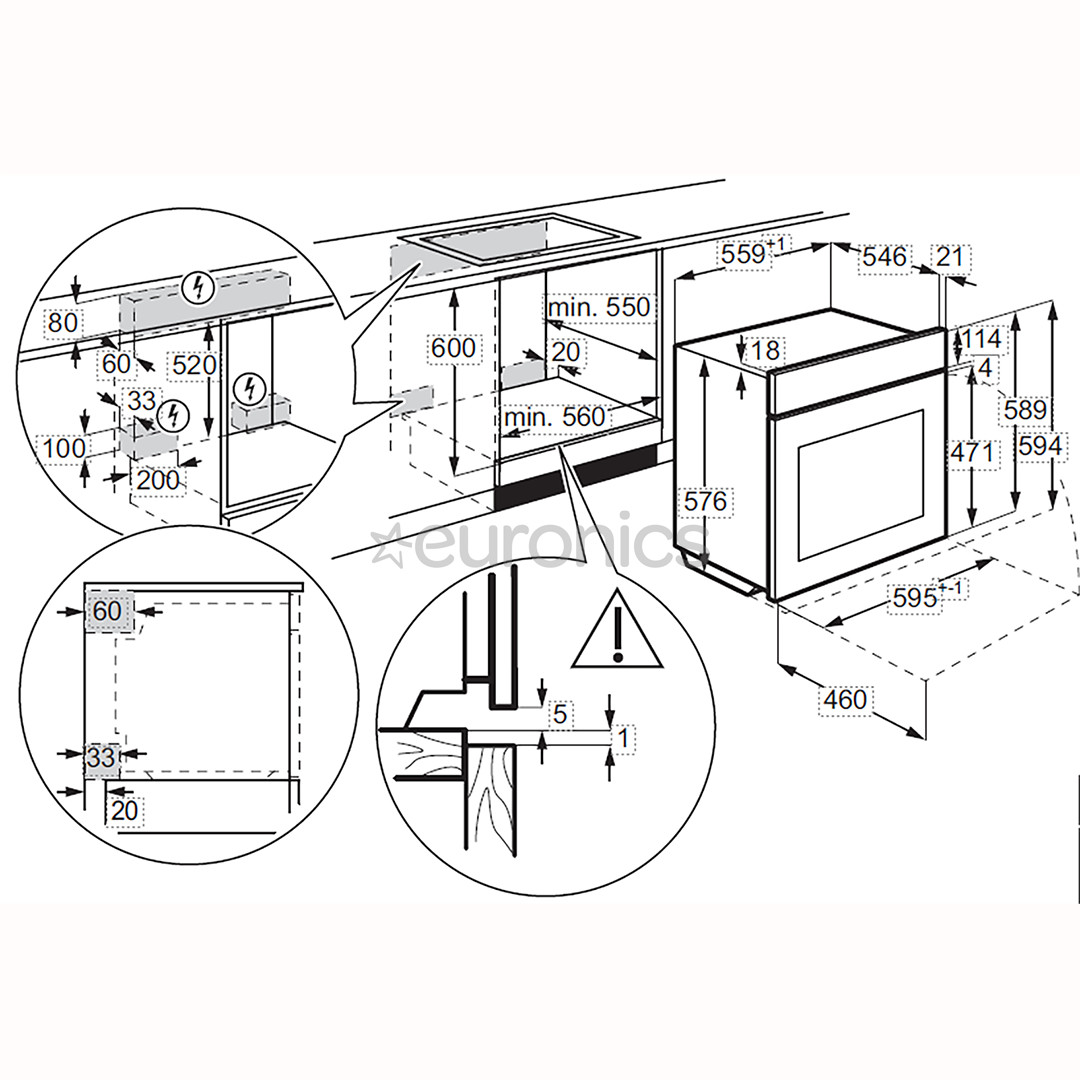 80
60
520
33
100
200
600
min. 550
20
min. 560
$559^{+1}$
546
21
18
114
4
589
594
471
576
$595^{+-1}$
460
euronics
60
33
20
5
1