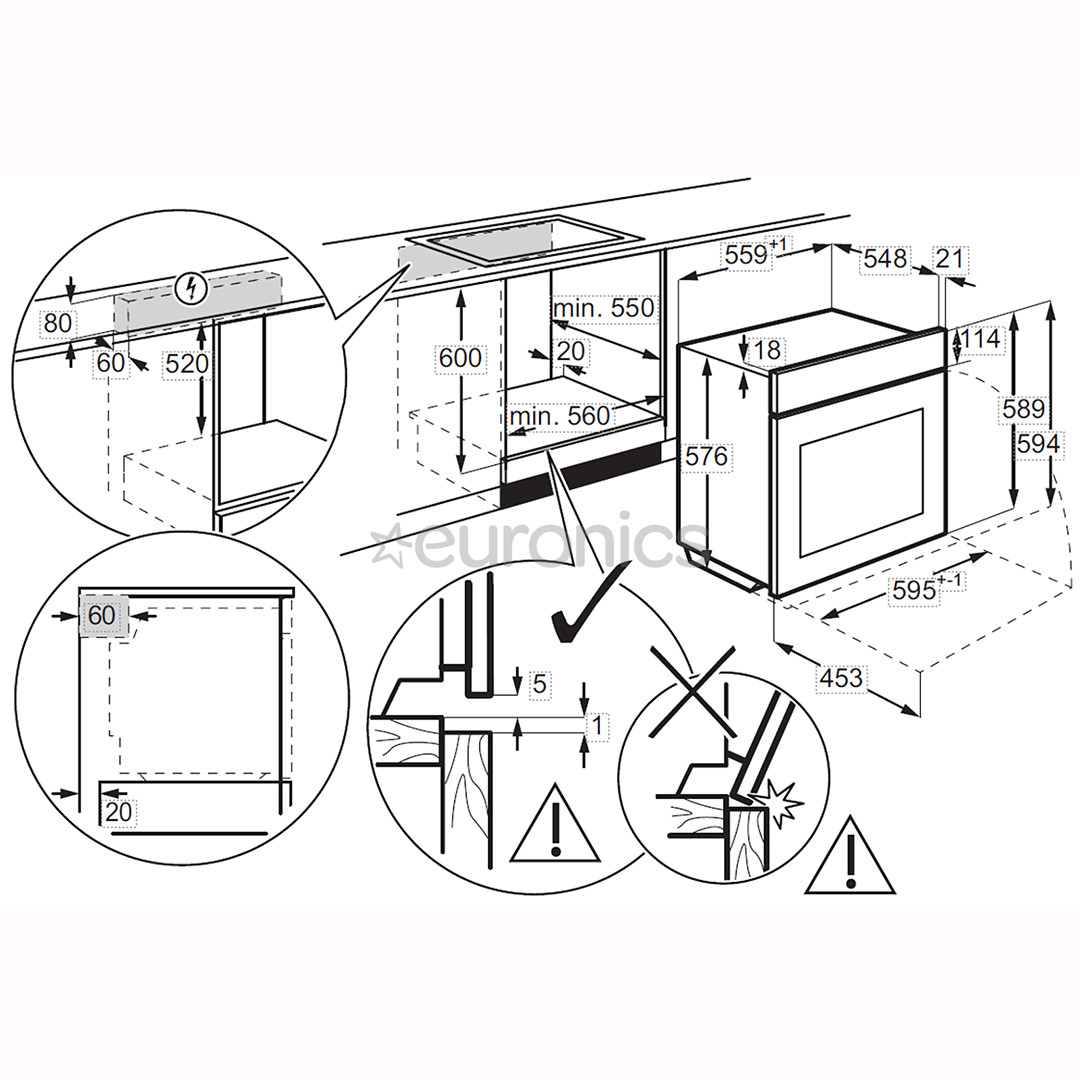 80
60
520
600
min. 550
20
min. 560
$559^{+1}$
548
21
18
114
576
589
594
$595^{+-1}$
453
euronics
60
20
5
1