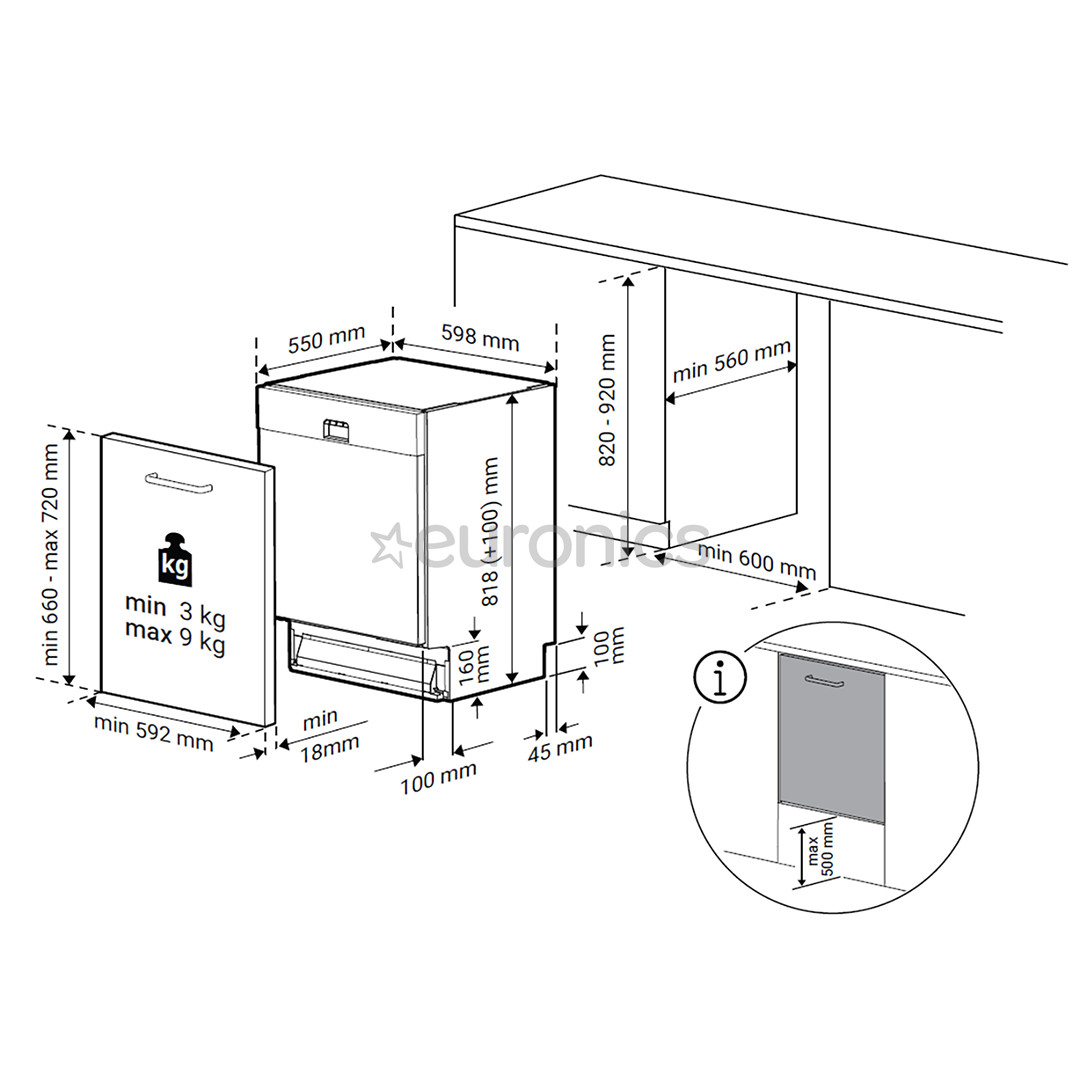 550 mm
598 mm
820 - 920 mm
min 560 mm
min 660 - max 720 mm
kg
min 3 kg
max 9 kg
818 (+100) mm
euronics
min 600 mm
160 mm
100 mm
min 592 mm
min 18mm
100 mm
45 mm
i
max 500 mm