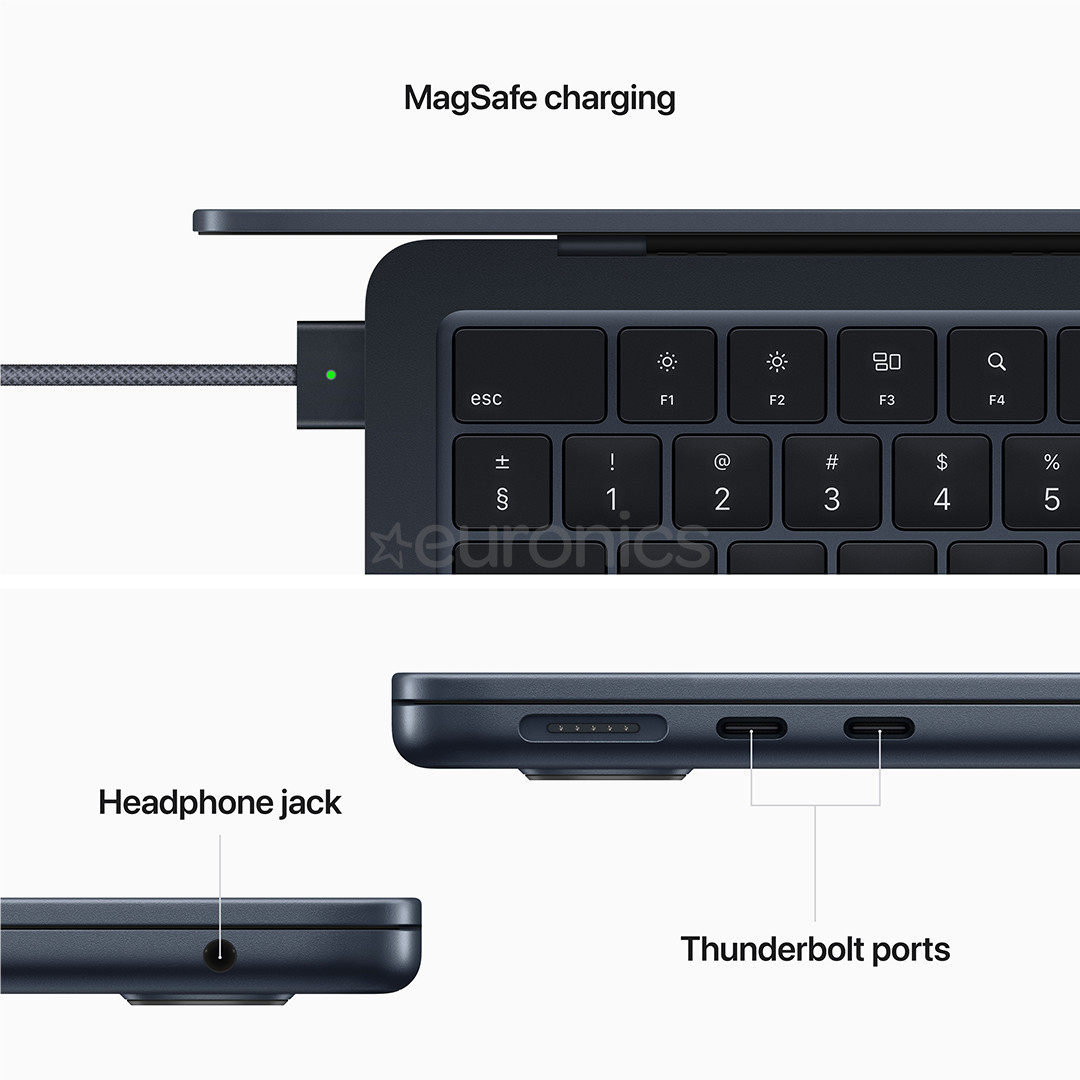 MagSafe charging

esc
F1
F2
F3
F4
±
§
!
1
@
2
#
3
$
4
%
5

euronics

Headphone jack

Thunderbolt ports