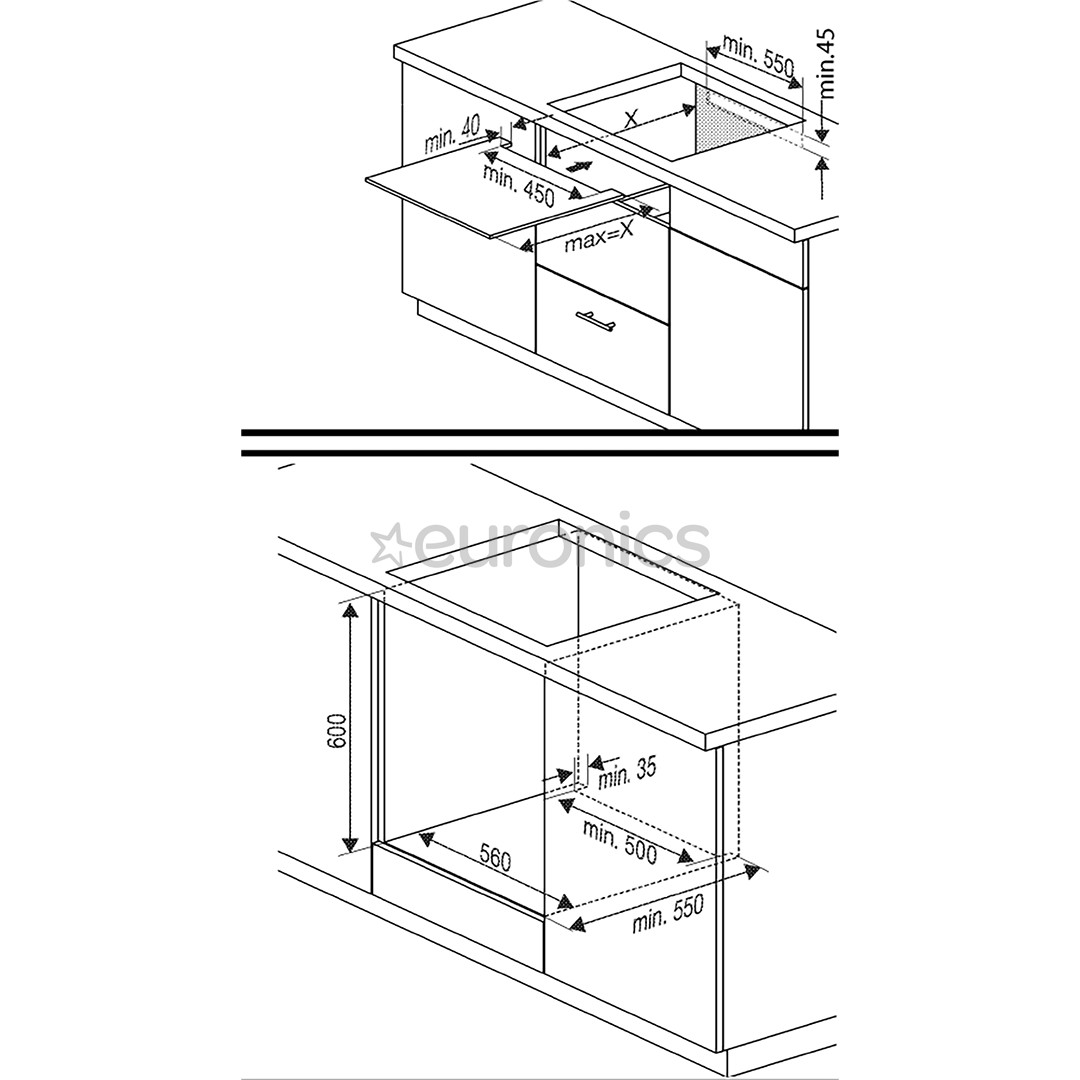 min. 550
min.45
X
min. 40
min. 450
max=X

euronics
600
min. 35
min. 500
560
min. 550