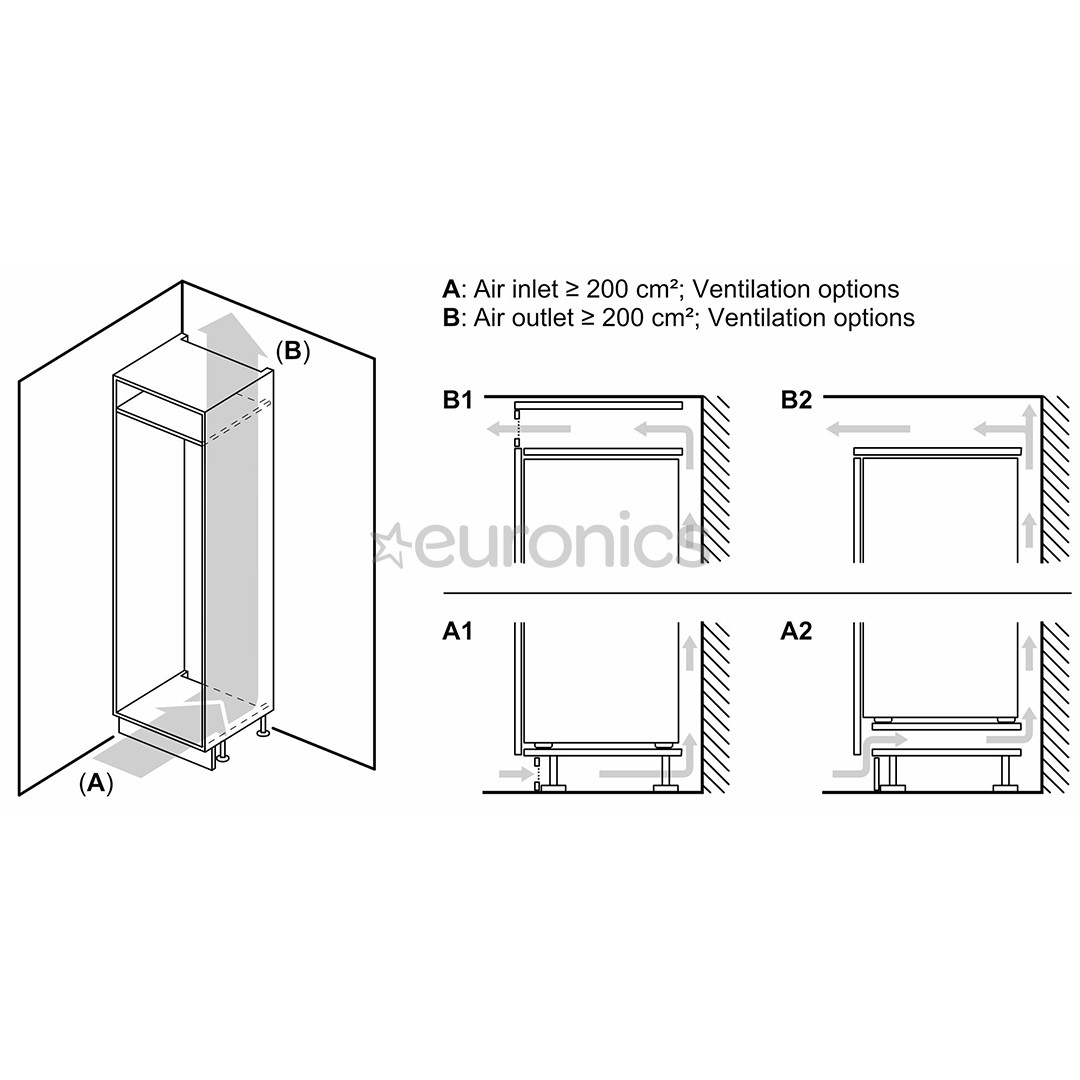 (B)

(A)

A: Air inlet ≥ 200 cm²; Ventilation options
B: Air outlet ≥ 200 cm²; Ventilation options

B1

B2

euronics

A1

A2