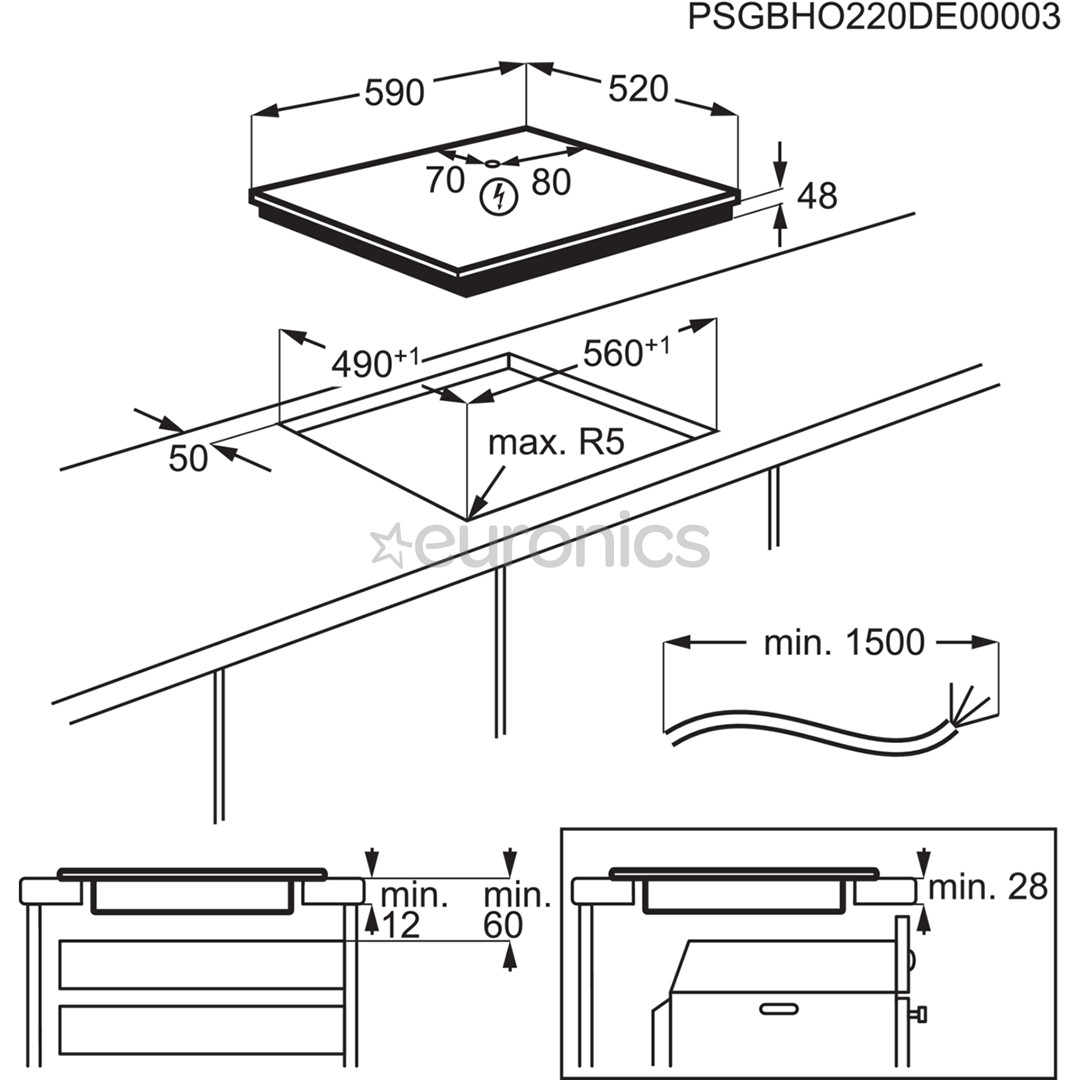 PSGBHO220DE00003

590
520
70
80
48

$490^{+1}$
$560^{+1}$
50
max. R5

euronics

min. 1500

min. 12
min. 60

min. 28