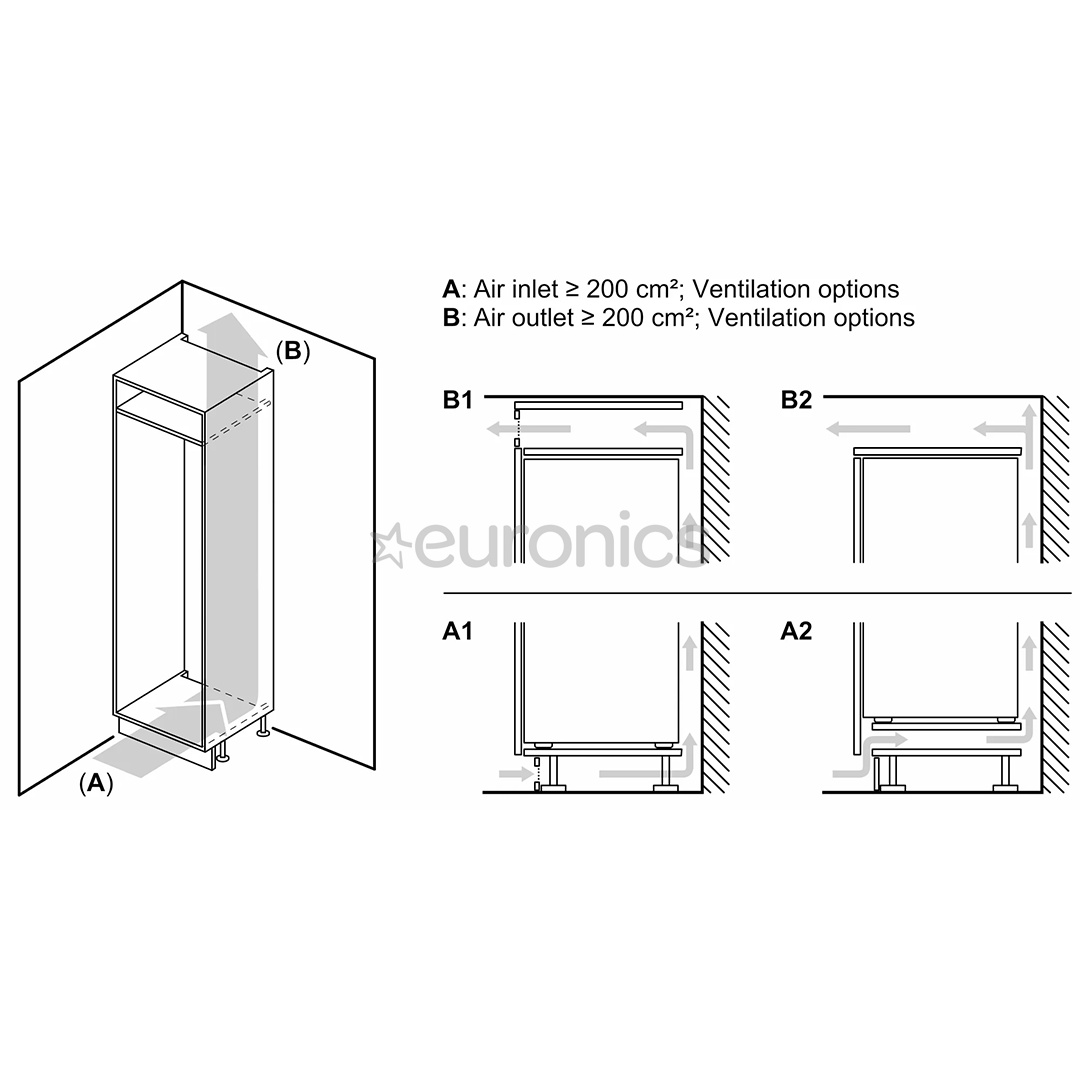 (B)

(A)

A: Air inlet ≥ 200 cm²; Ventilation options
B: Air outlet ≥ 200 cm²; Ventilation options

B1

B2

euronics

A1

A2