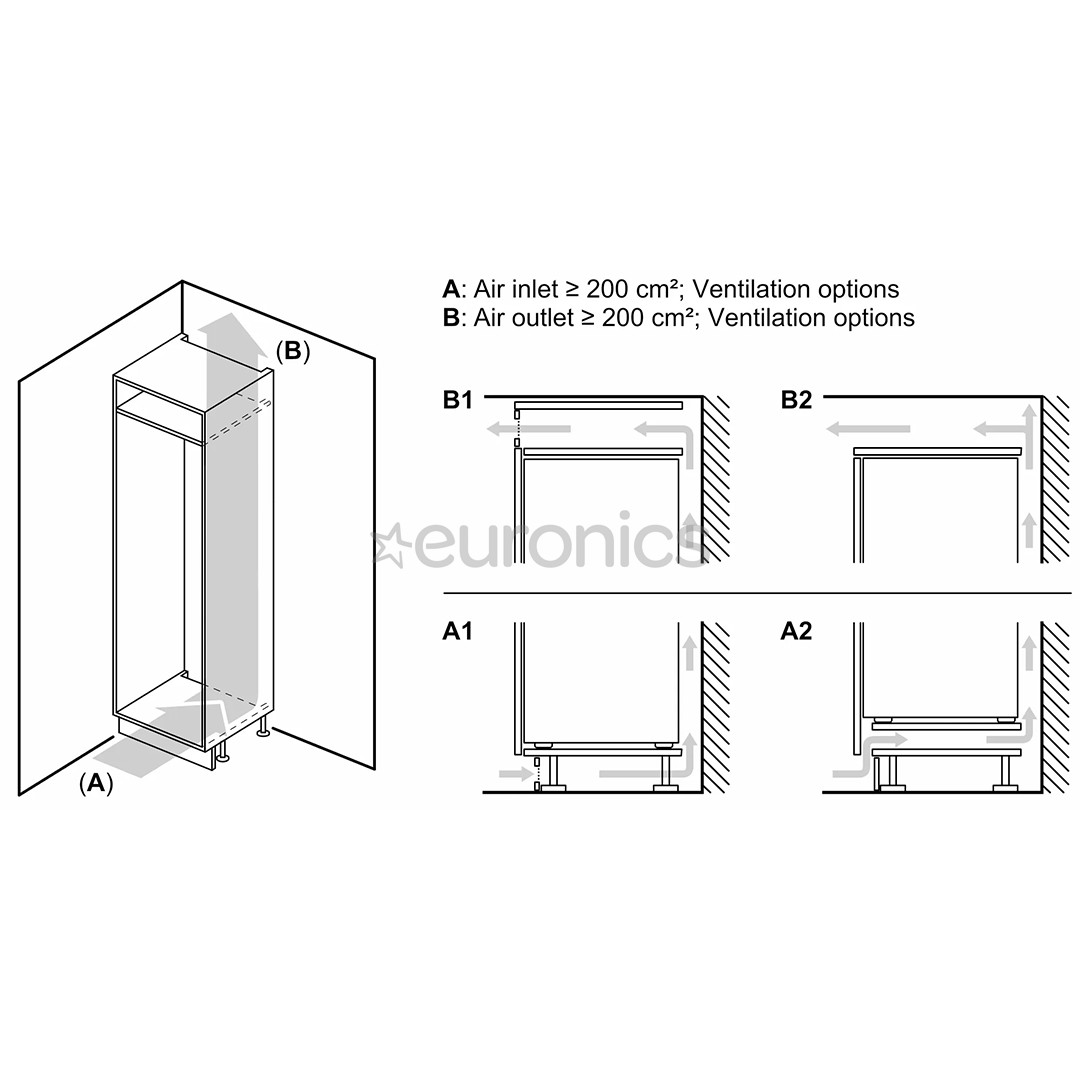 (B)

(A)

A: Air inlet ≥ 200 cm²; Ventilation options
B: Air outlet ≥ 200 cm²; Ventilation options

B1

B2

euronics

A1

A2