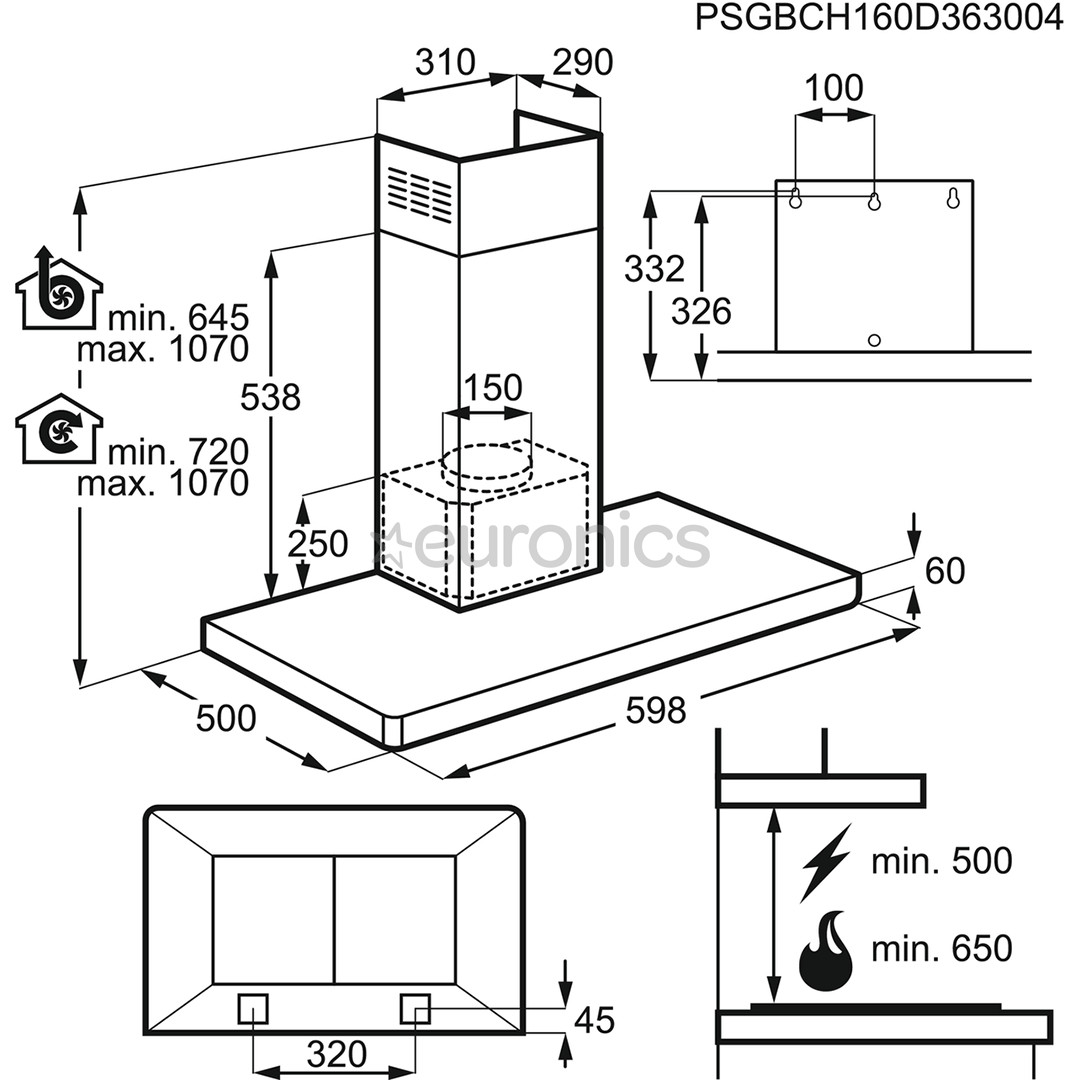 PSGBCH160D363004

310
290

100

332
326

min. 645
max. 1070

538

150

min. 720
max. 1070

250

euronics

60

500

598

min. 500

min. 650

45

320