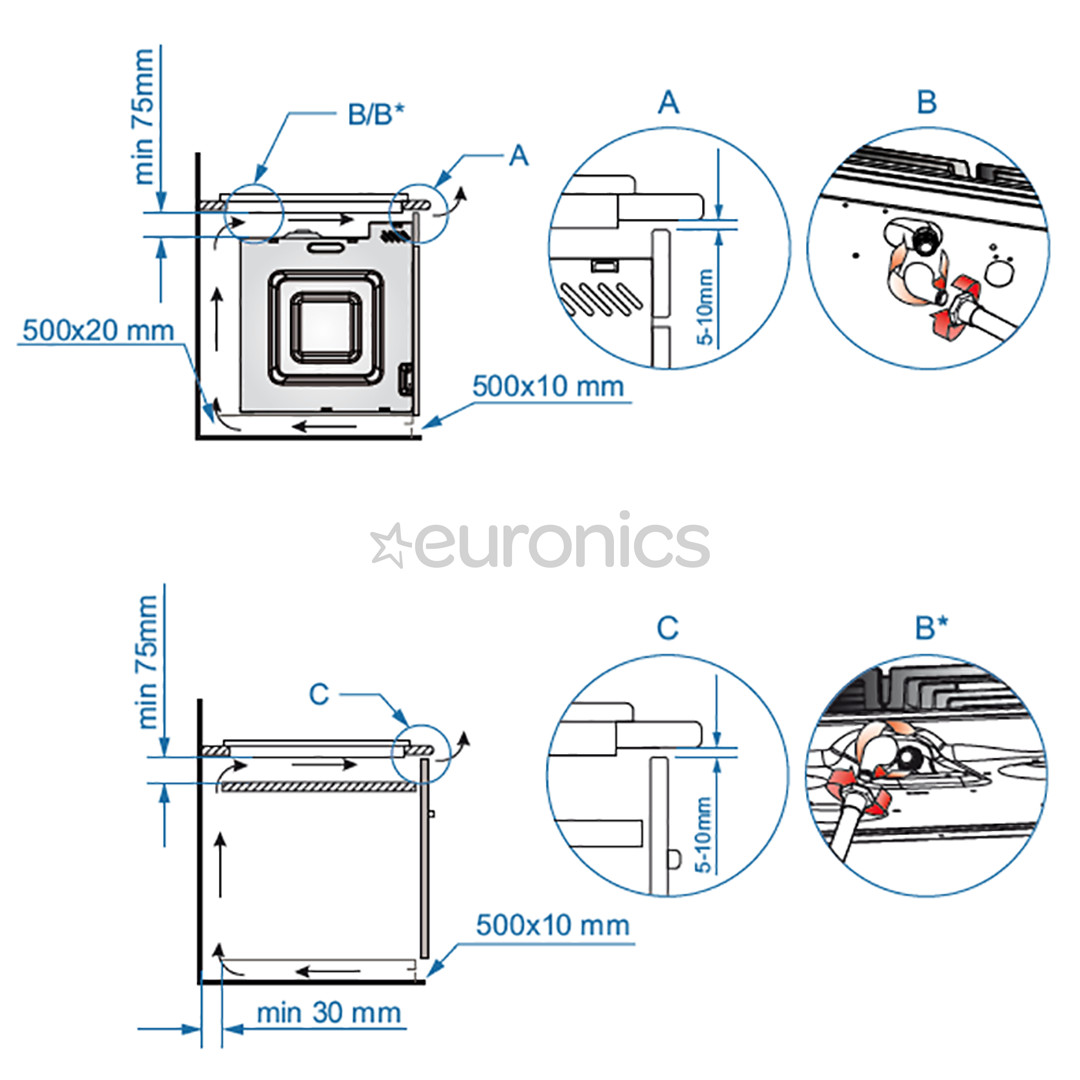 min 75mm

B/B*

A

500x20 mm

500x10 mm

A

5-10mm

B

euronics

min 75mm

C

500x10 mm

min 30 mm

C

5-10mm

B*