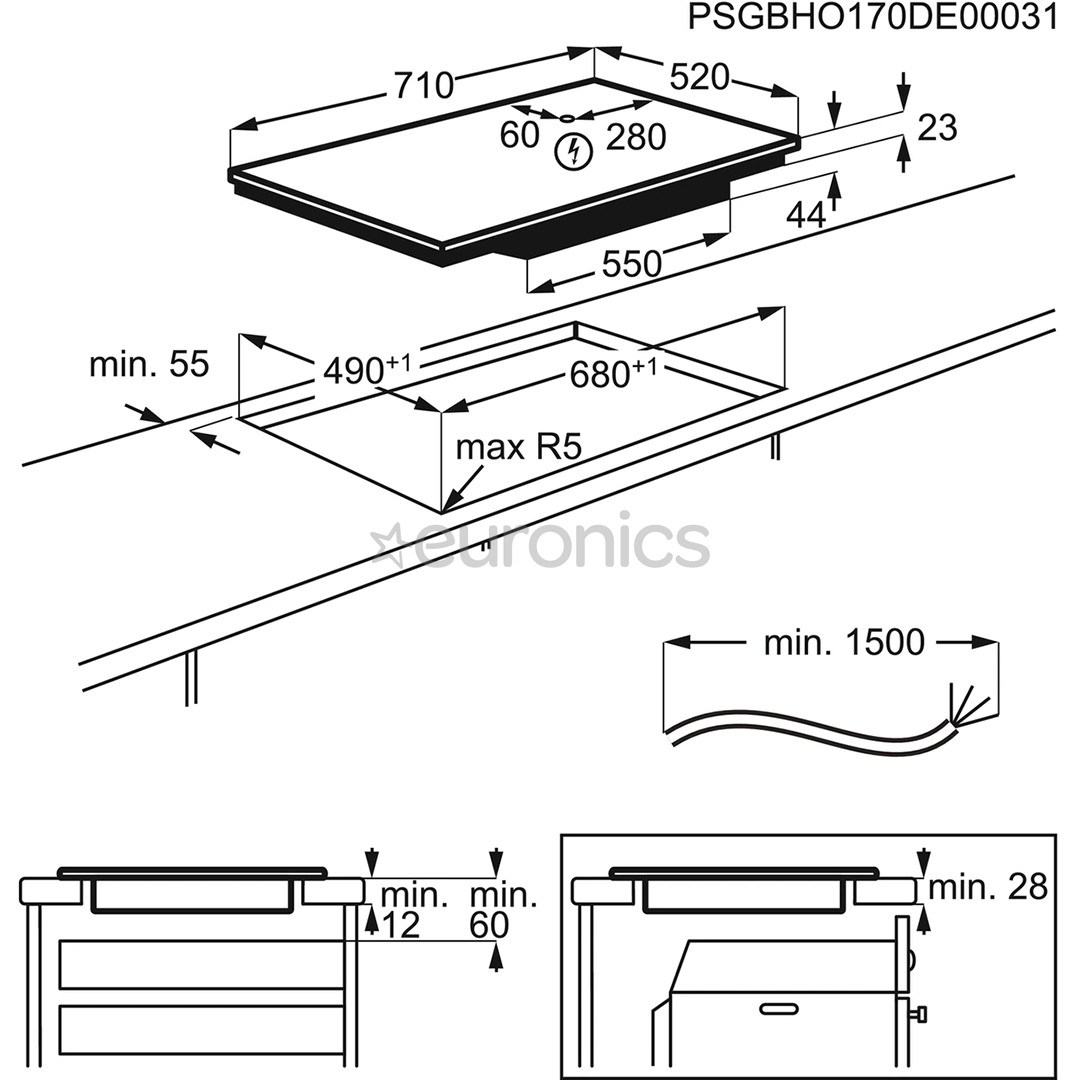 PSGBHO170DE00031

710
520
60
280
23
44
550

min. 55
$490^{+1}$
$680^{+1}$
max R5

euronics

min. 1500

min. 12
min. 60

min. 28