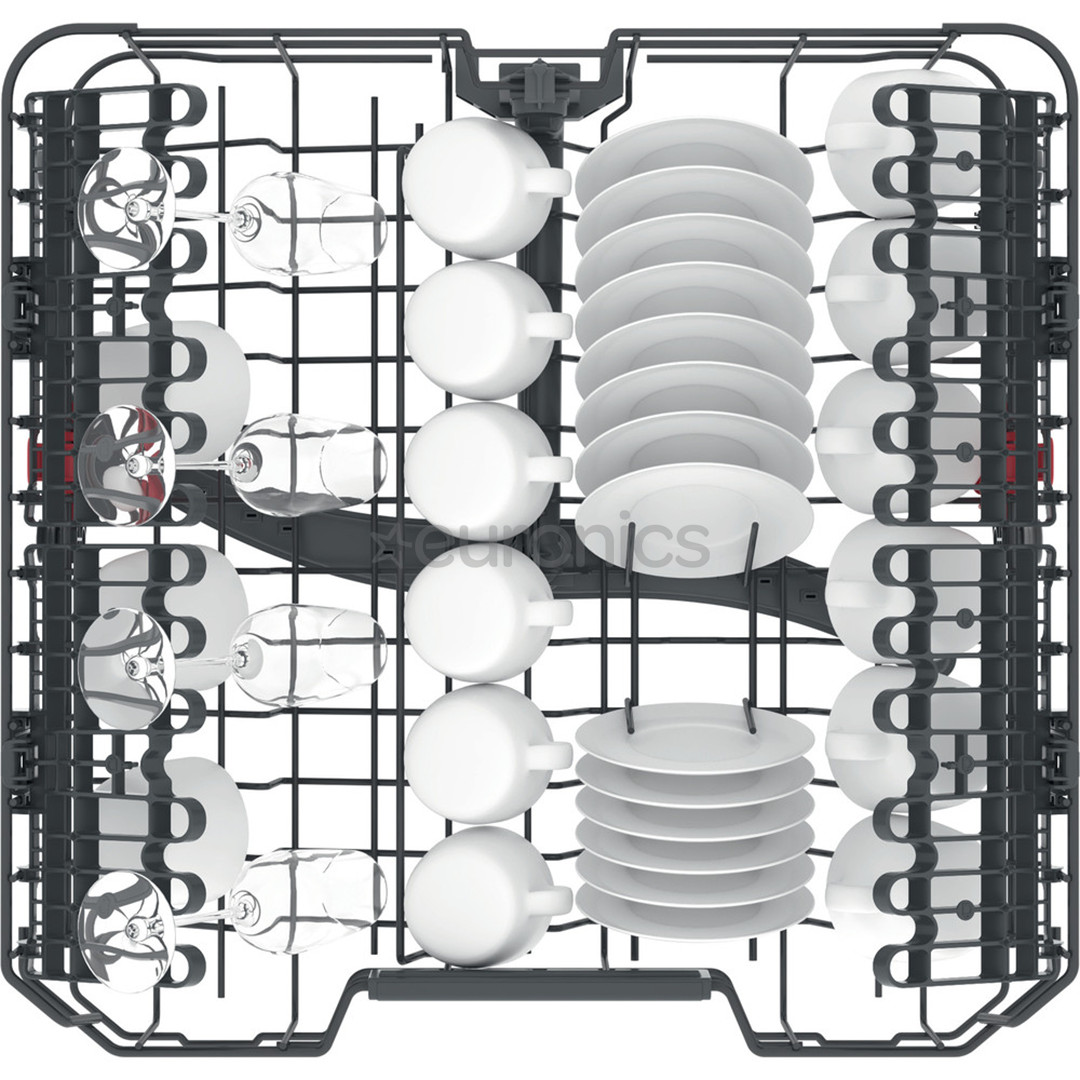 euronics