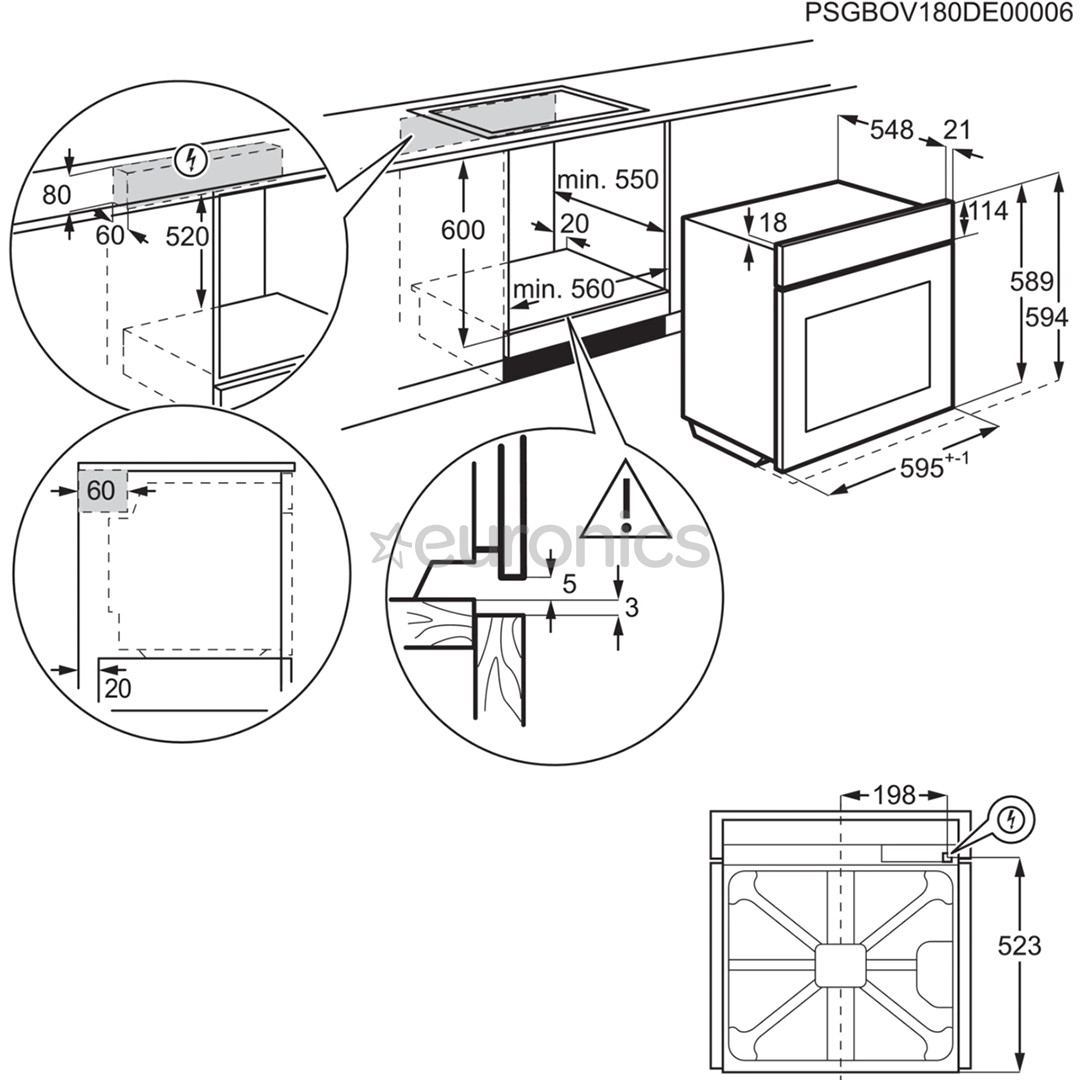 PSGBOV180DE00006

80
60
520

600
min. 550
20
min. 560

548
21
18
114
589
594
$595^{+-1}$

60

20

euronics

5
3

198

523