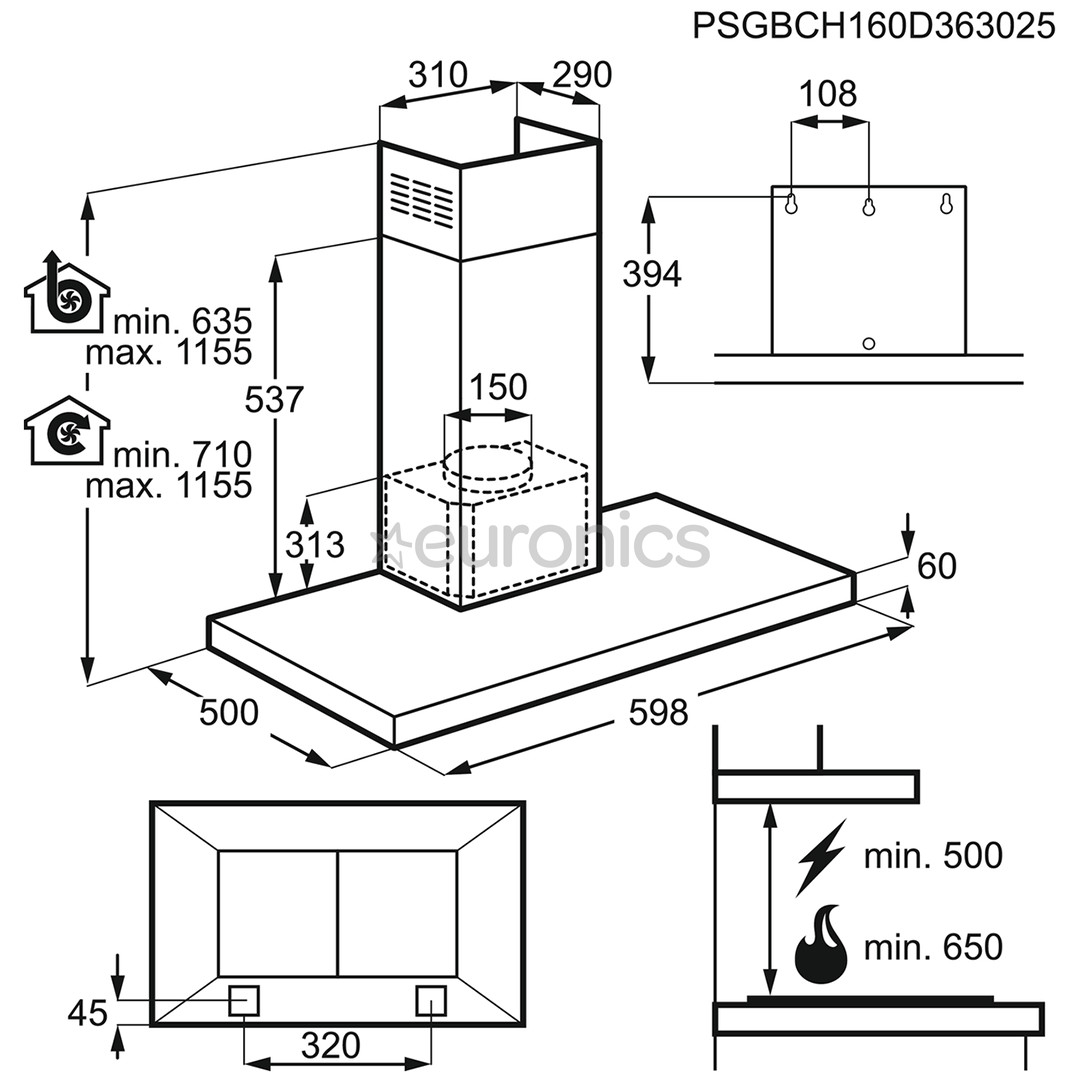 PSGBCH160D363025

310
290
108
394
min. 635
max. 1155
537
150
min. 710
max. 1155
313
euronics
60
500
598
min. 500
min. 650
45
320