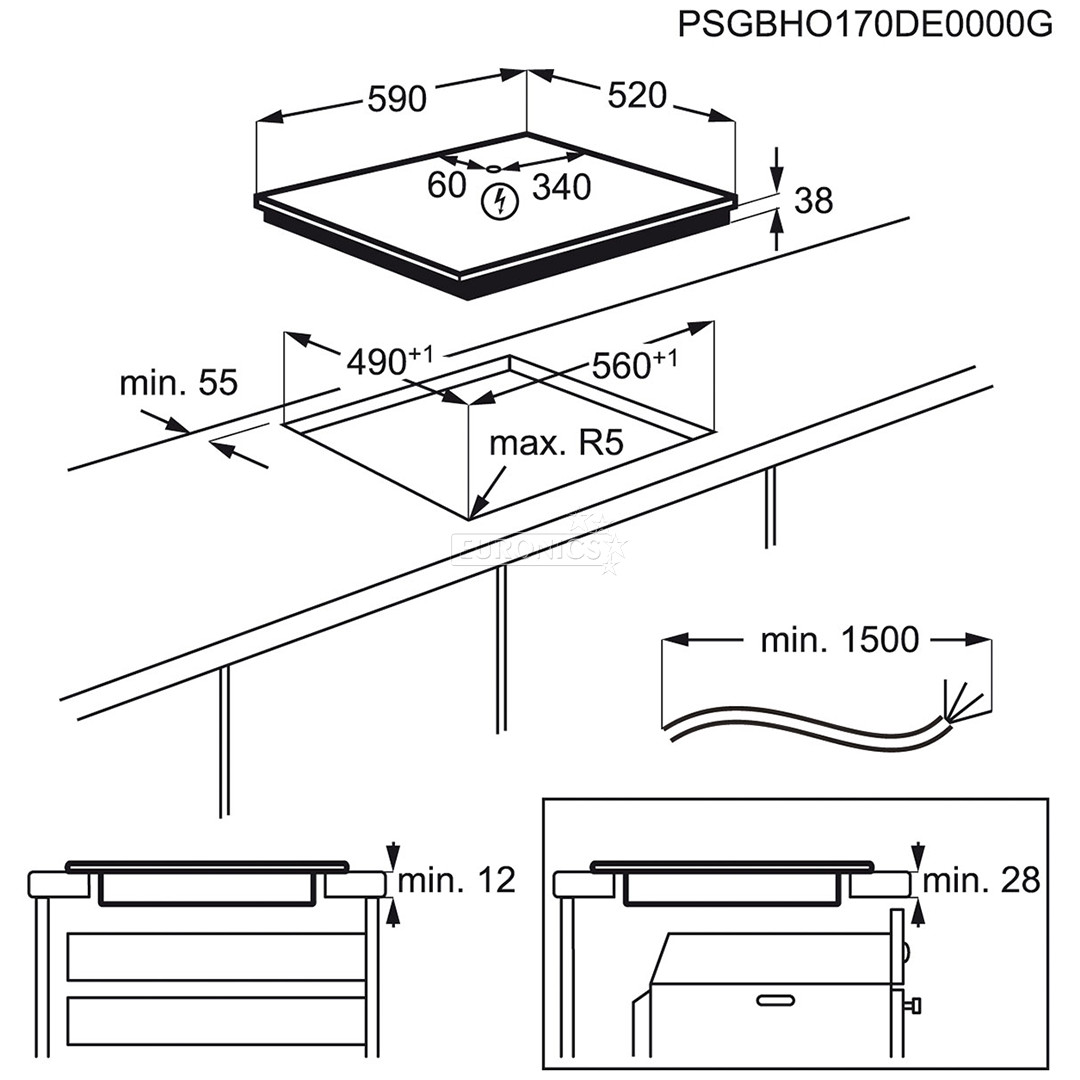 PSGBHO170DE0000G

590

520

60

340

38

min. 55

$490^{+1}$

$560^{+1}$

max. R5

EURONICS

min. 1500

min. 12

min. 28